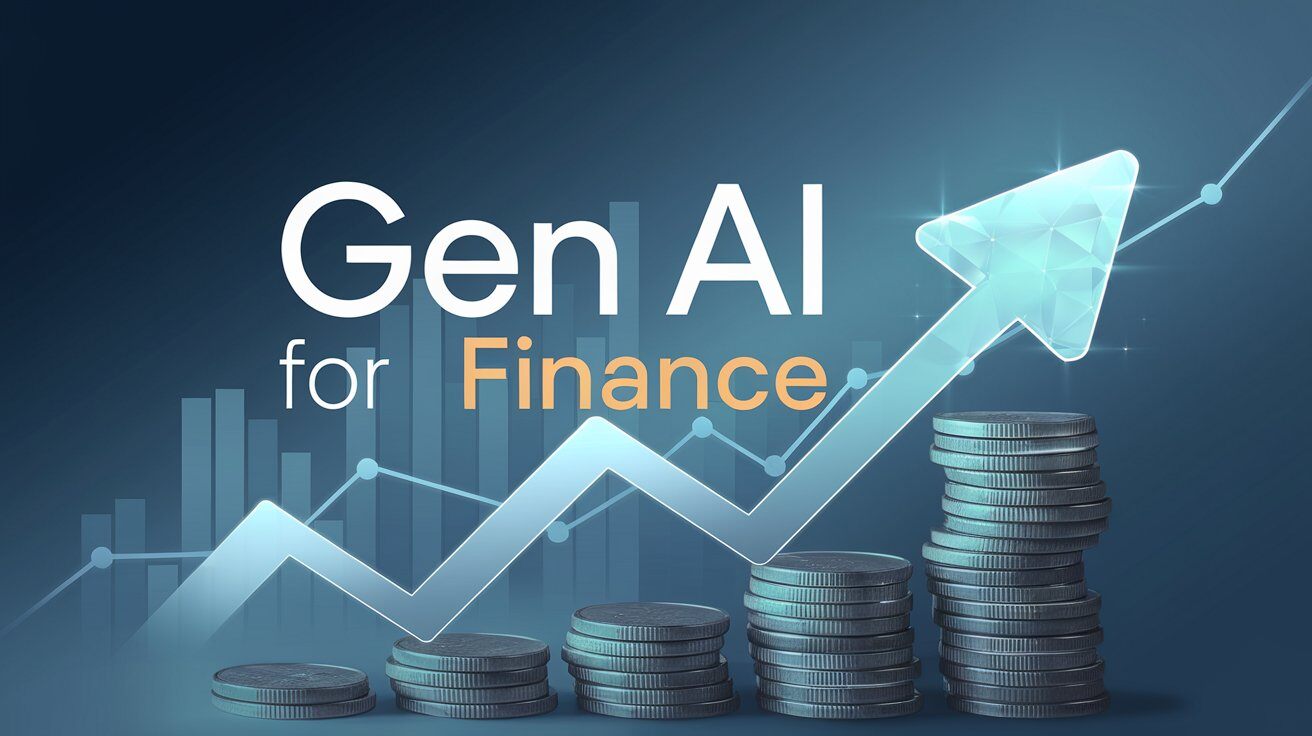 Gen AI
for Finance